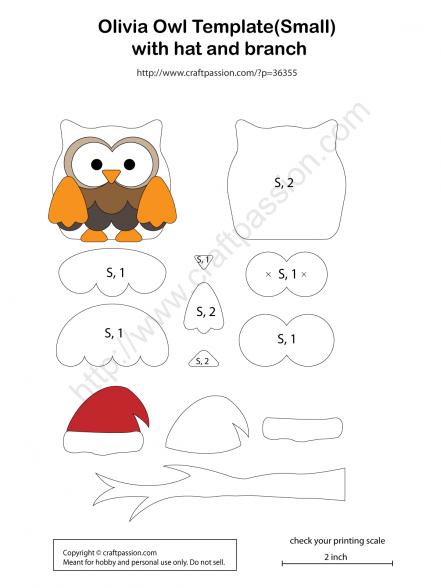 Olivia Owl Template(Small)
with hat and branch

http://www.craftpassion.com/?p=36355

http://www.craftpassion.com

S, 2

S, 1

S, 1

× S, 1 ×

S, 2

S, 1

S, 1

S, 2

Copyright © craftpassion.com
Meant for hobby and personal use only. Do not sell.

check your printing scale

2 inch