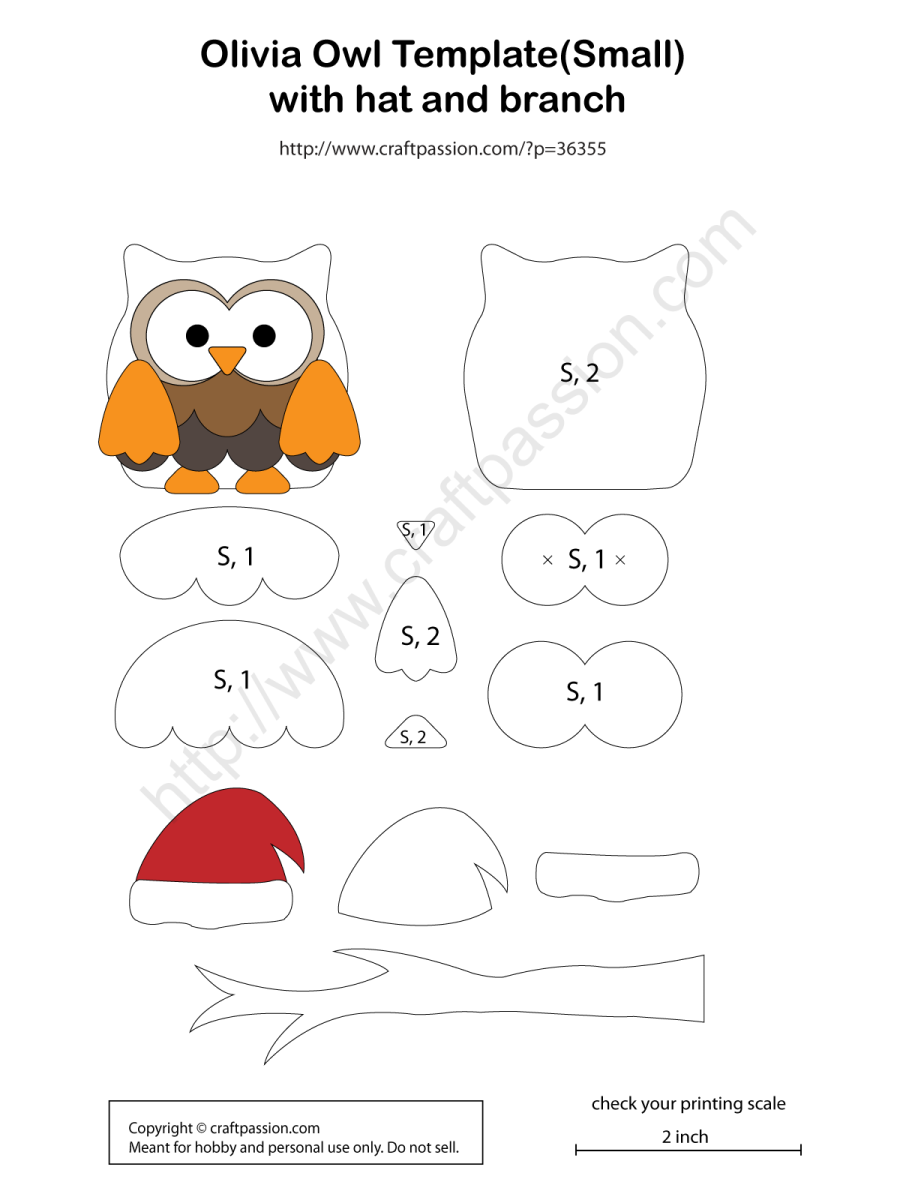 Olivia Owl Template(Small) with hat and branch

http://www.craftpassion.com/?p=36355

http://www.craftpassion.com

S, 2

S, 1

S, 1

× S, 1 ×

S, 2

S, 1

S, 1

S, 2

Copyright © craftpassion.com
Meant for hobby and personal use only. Do not sell.

check your printing scale

2 inch